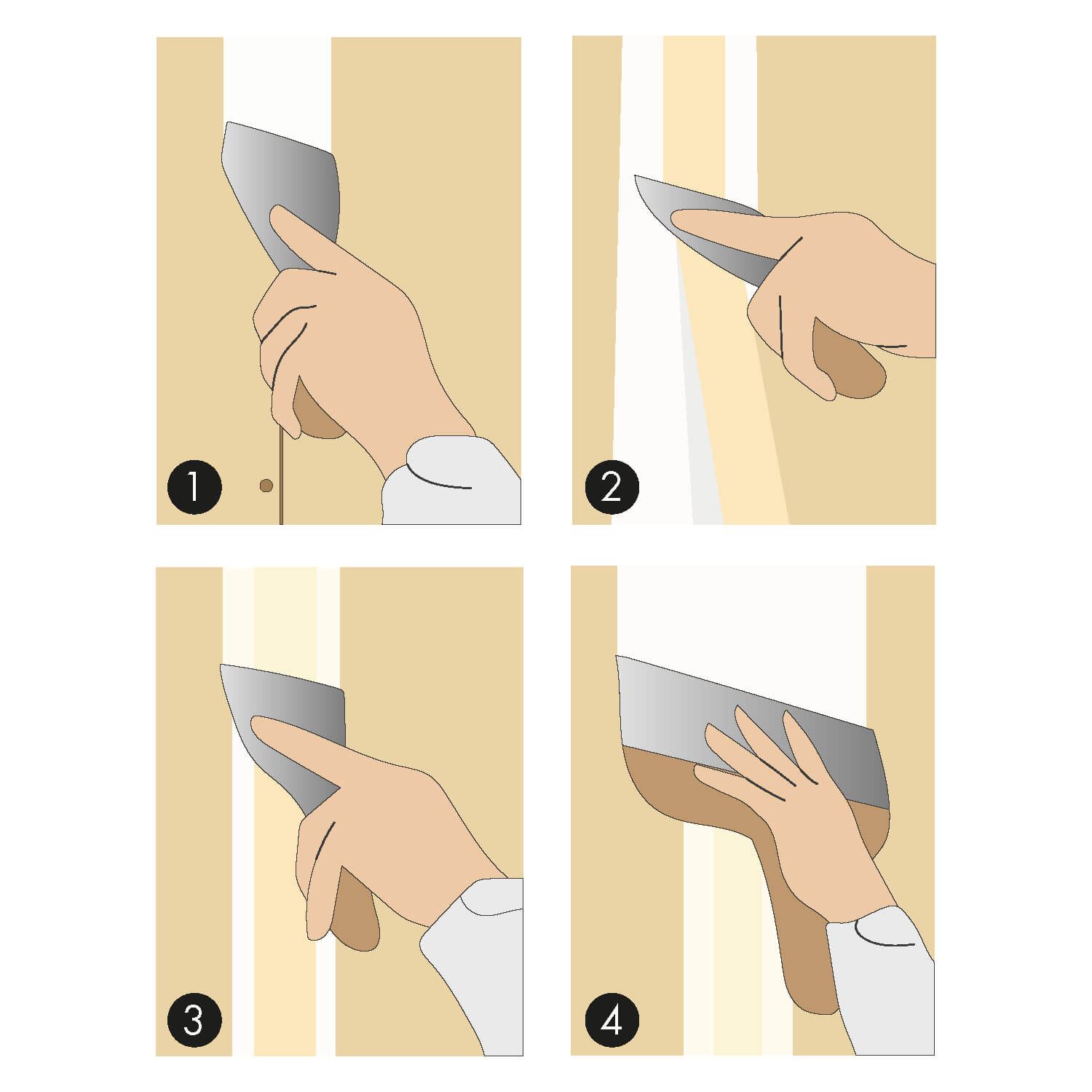 1

2

3

4